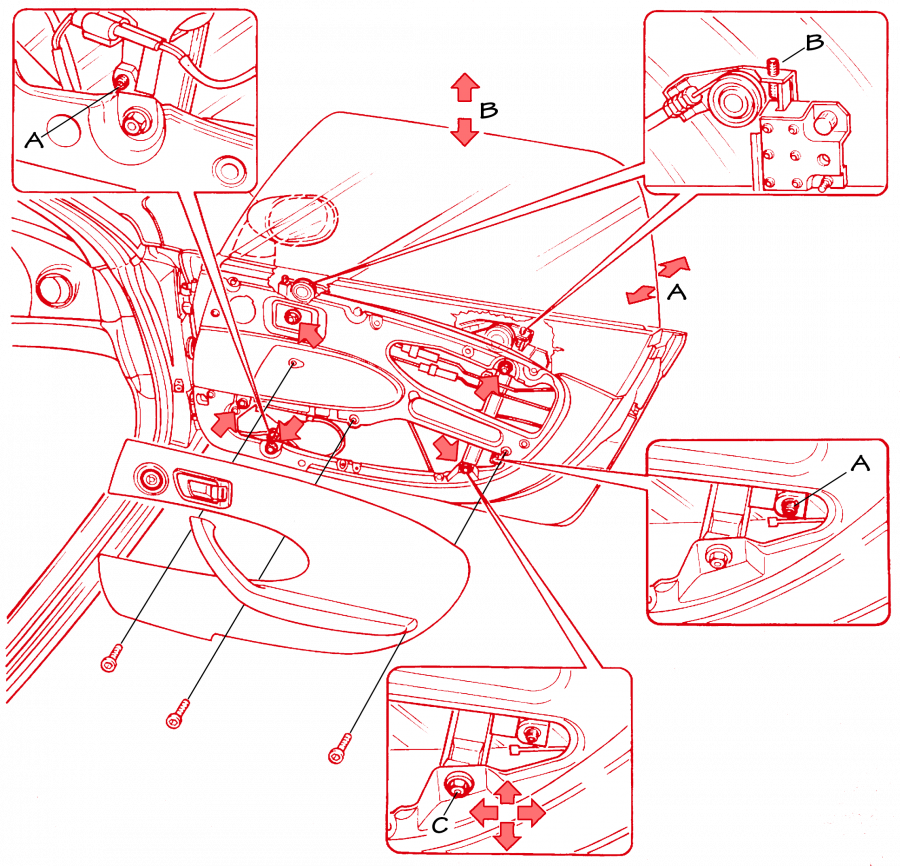 A

B

B

A

A

C