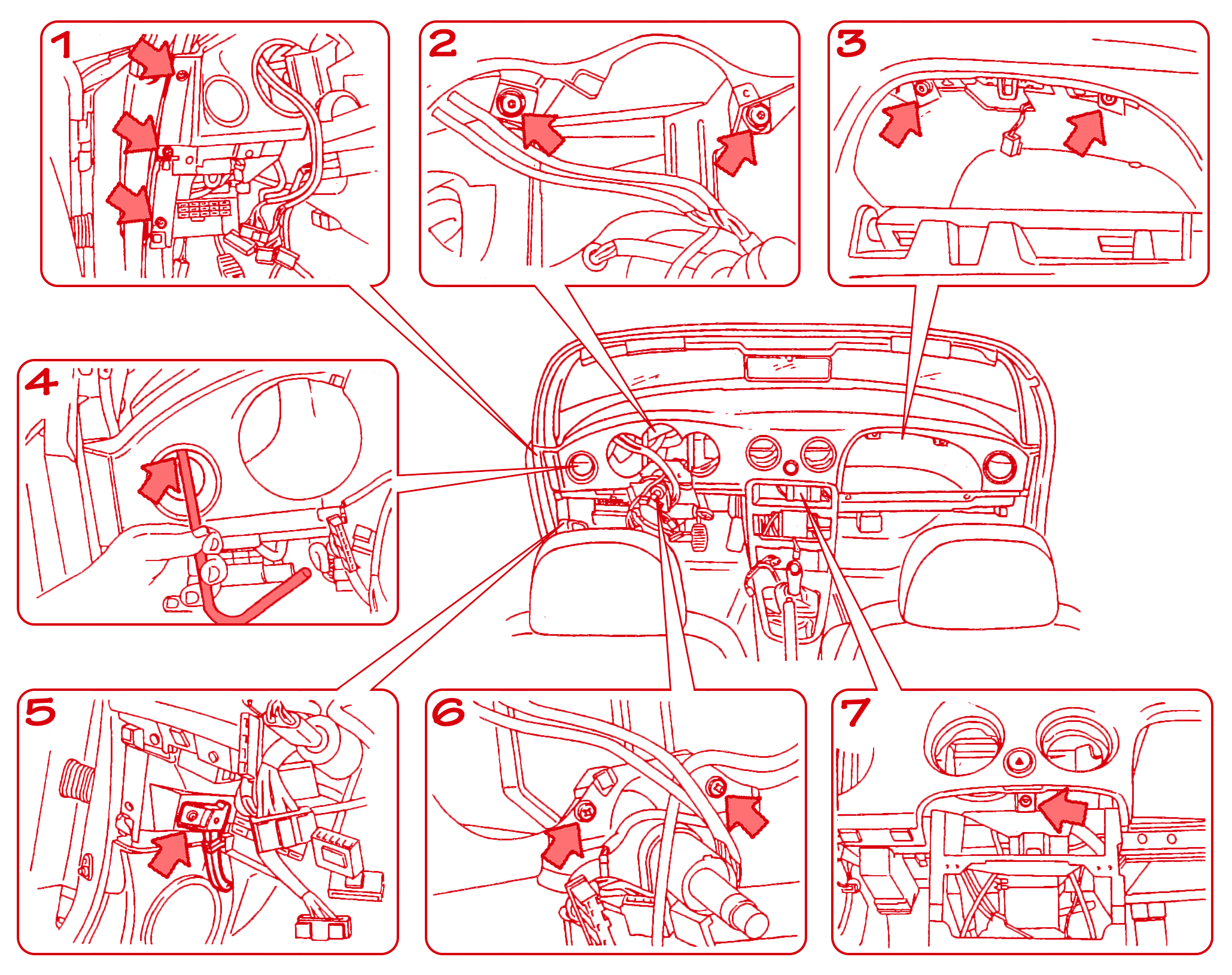 1
2
3
4
5
6
7