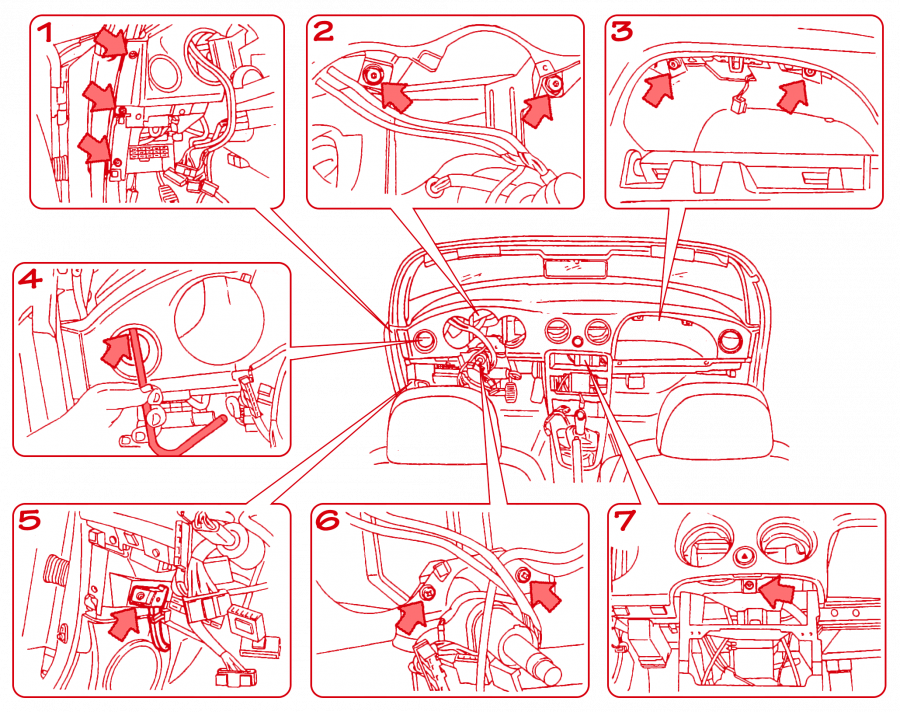 1
2
3
4
5
6
7