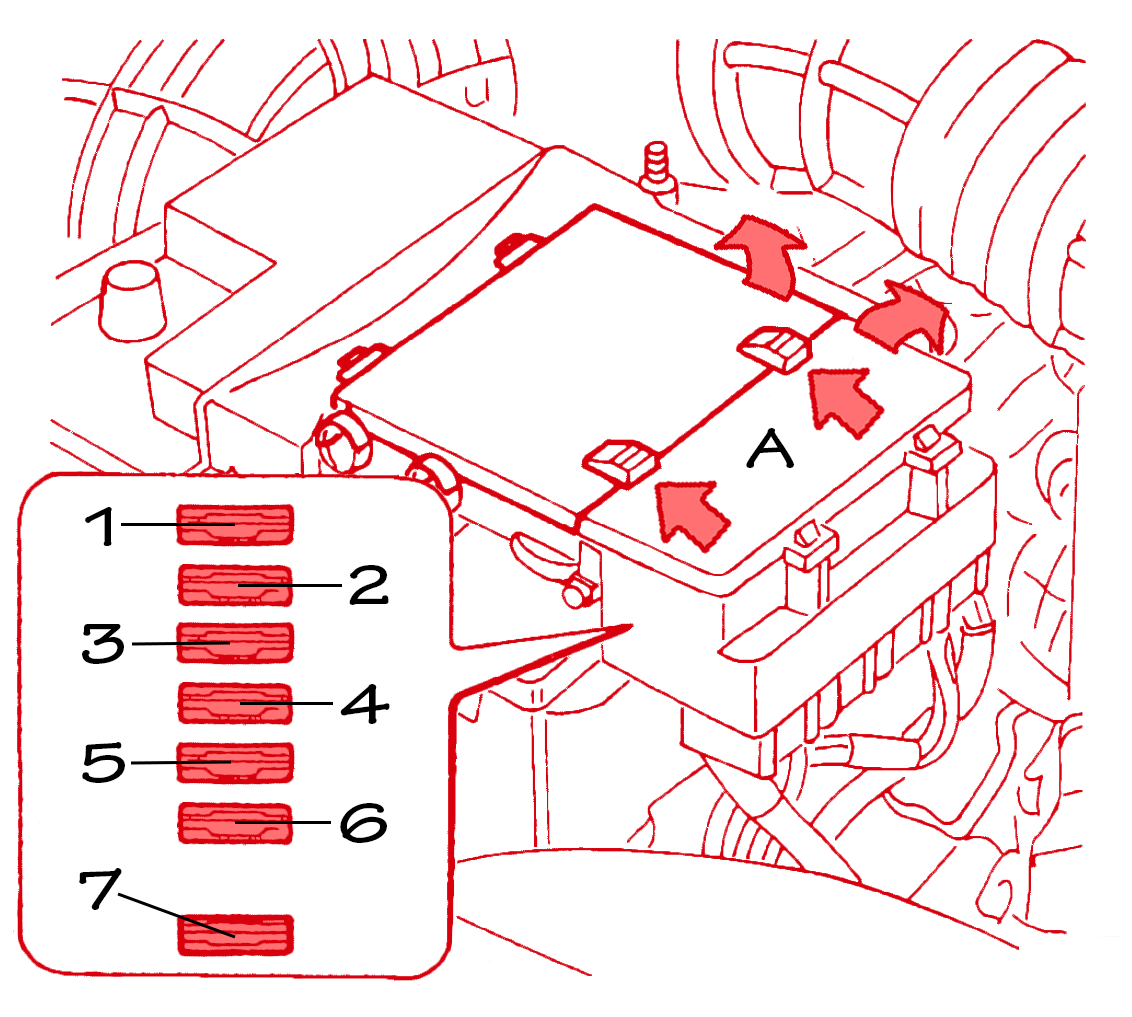 A
1
2
3
4
5
6
7